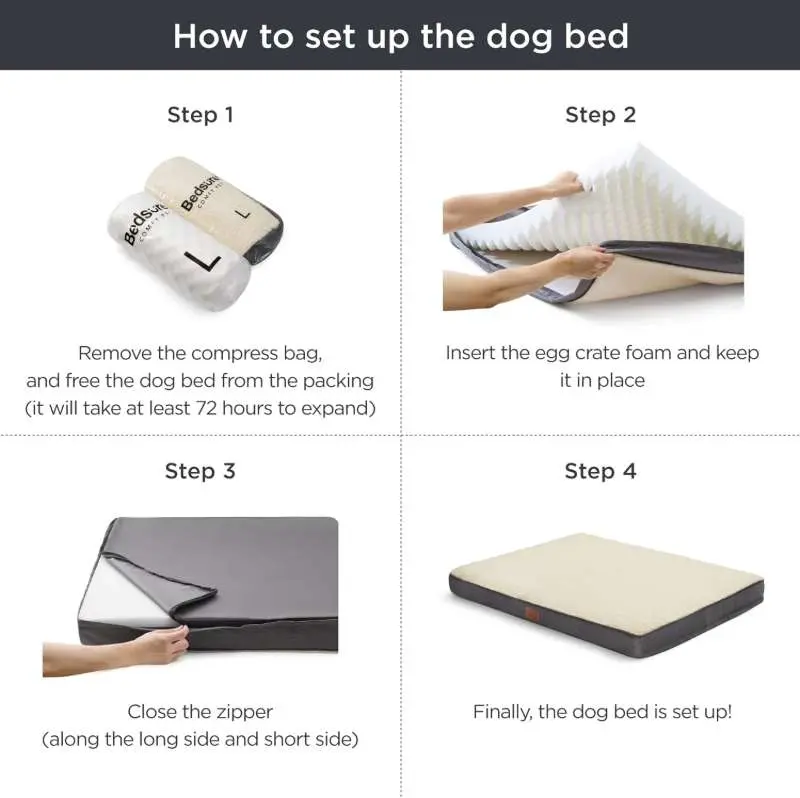 How to set up the dog bed

Step 1

Bedsure
L
Bedsure
L

Remove the compress bag, and free the dog bed from the packing (it will take at least 72 hours to expand)

Step 2

Insert the egg crate foam and keep it in place

Step 3

Close the zipper (along the long side and short side)

Step 4

Finally, the dog bed is set up!